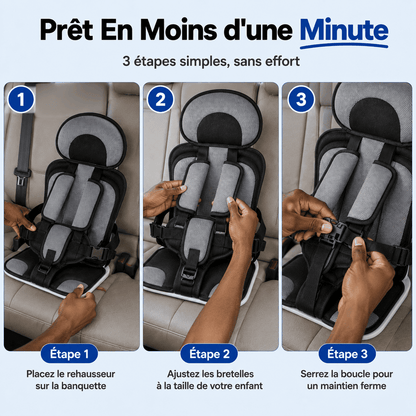 Prêt En Moins d'une Minute

3 étapes simples, sans effort

1

2

3

Étape 1

Placez le rehausseur sur la banquette

Étape 2

Ajustez les bretelles à la taille de votre enfant

Étape 3

Serrez la boucle pour un maintien ferme